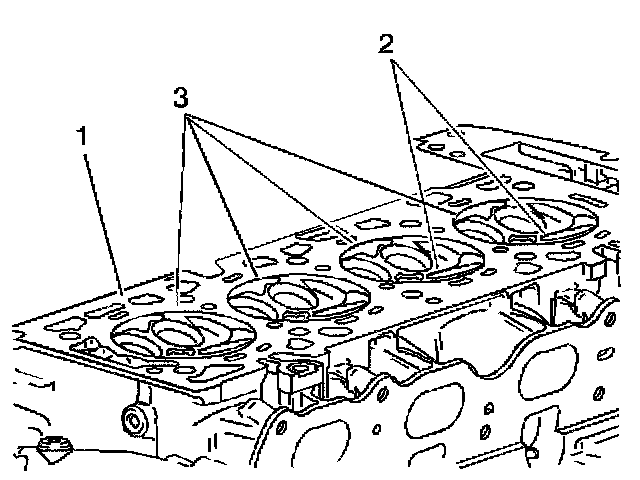 2
3
1