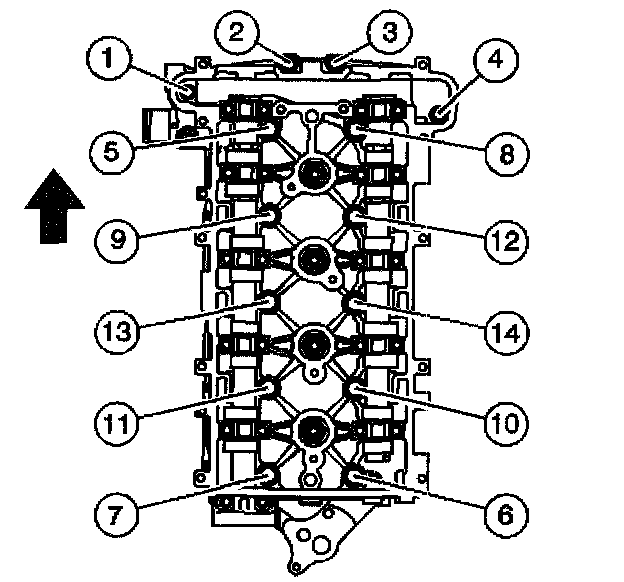 2
3
1
4
5
8
9
12
13
14
11
10
7
6