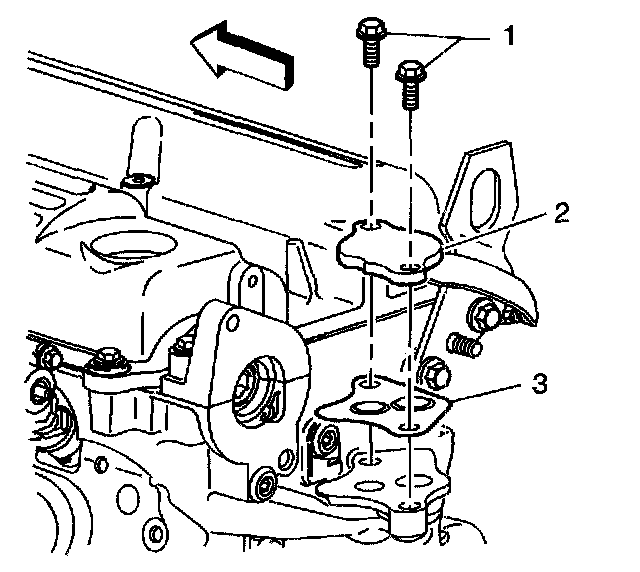 1
2
3