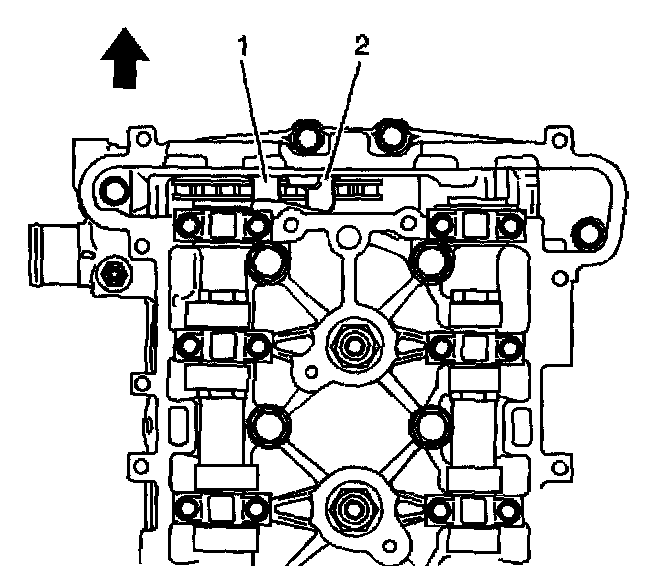 1
2