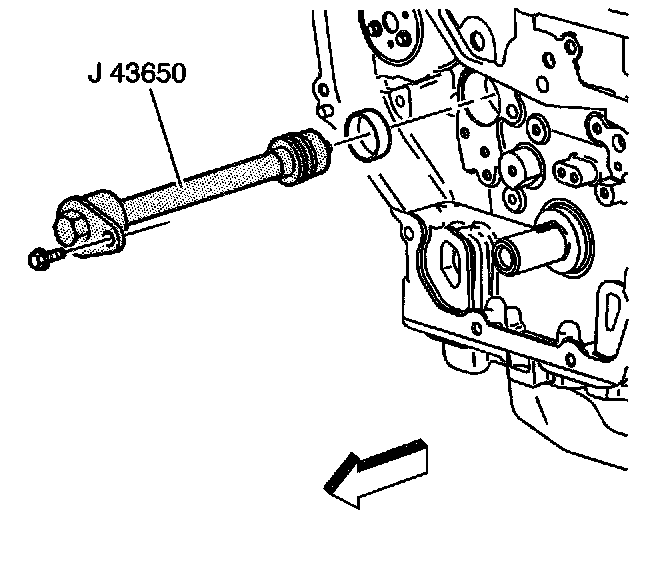 J 43650