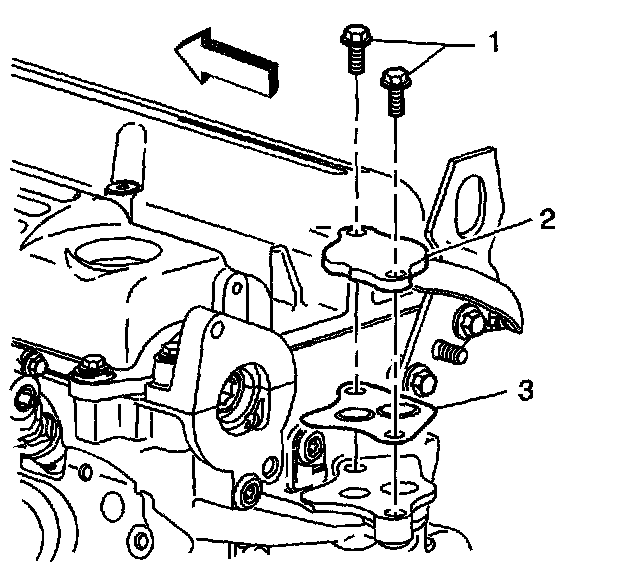 1
2
3