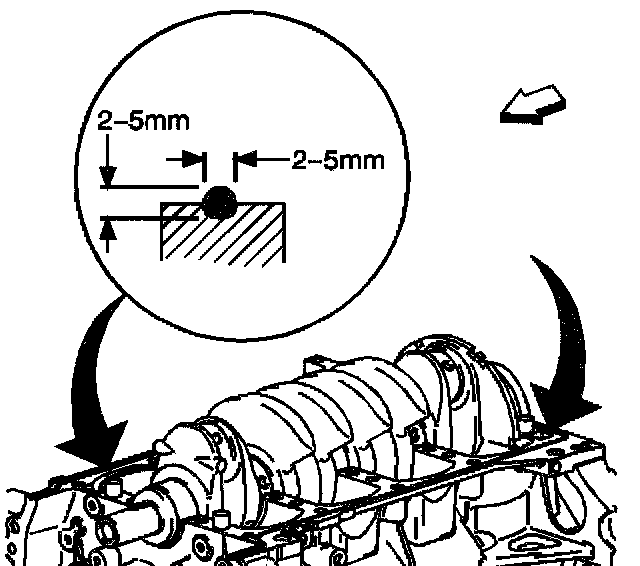 2–5mm

2–5mm