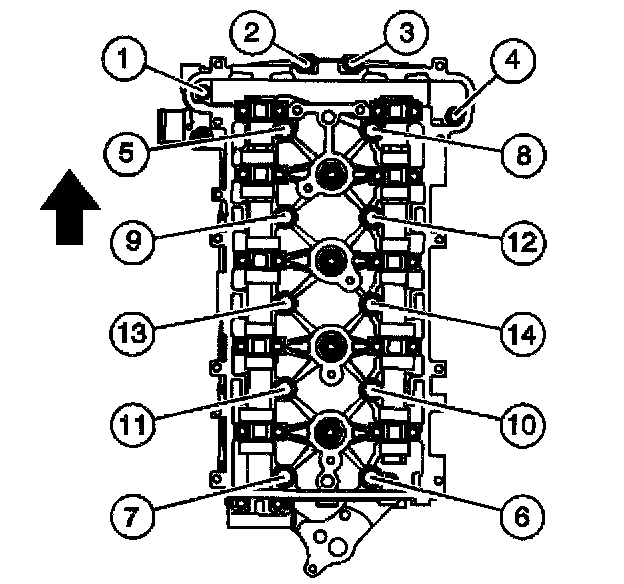 1
2
3
4
5
8
9
12
13
14
11
10
7
6