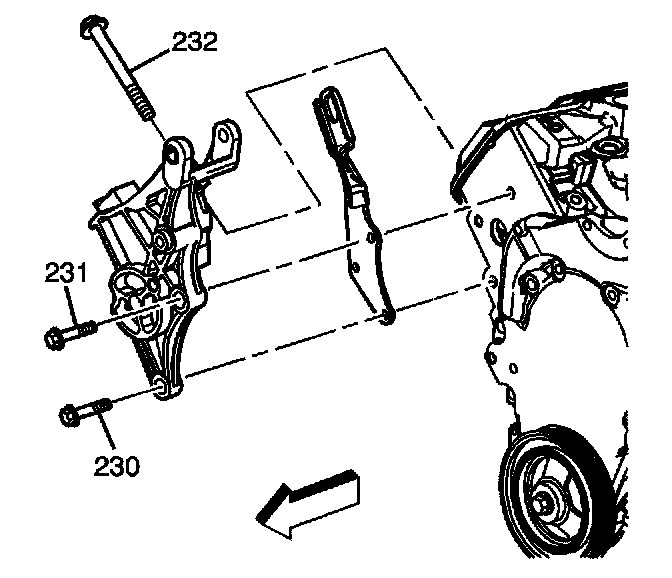 232

231

230