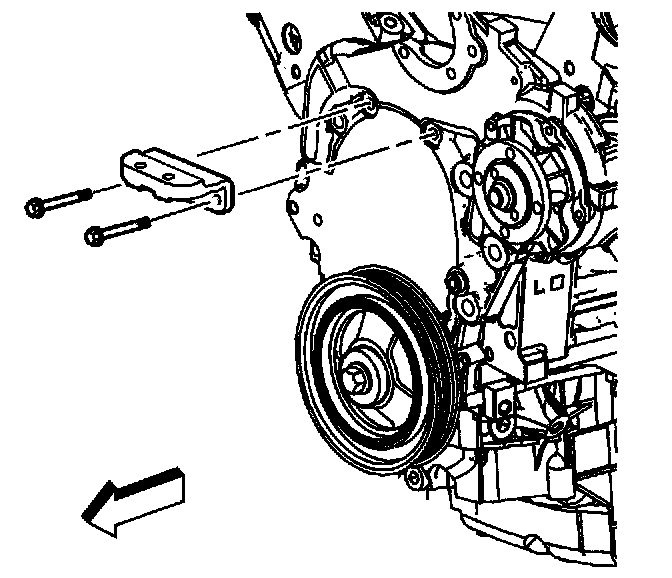 LO