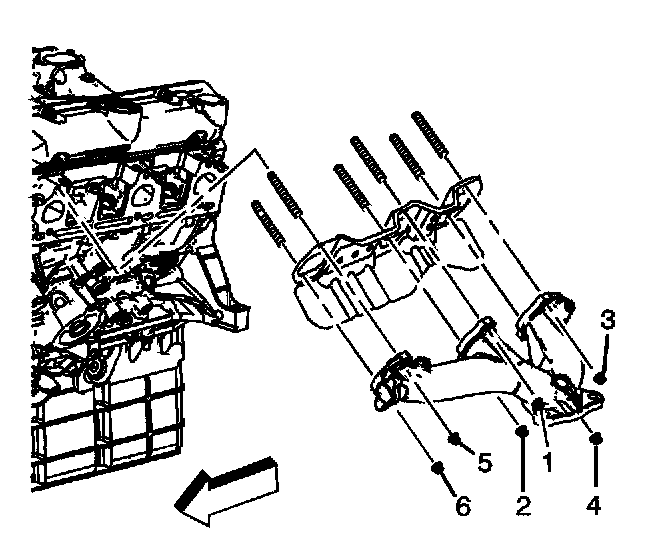 3
5
1
6
2
4