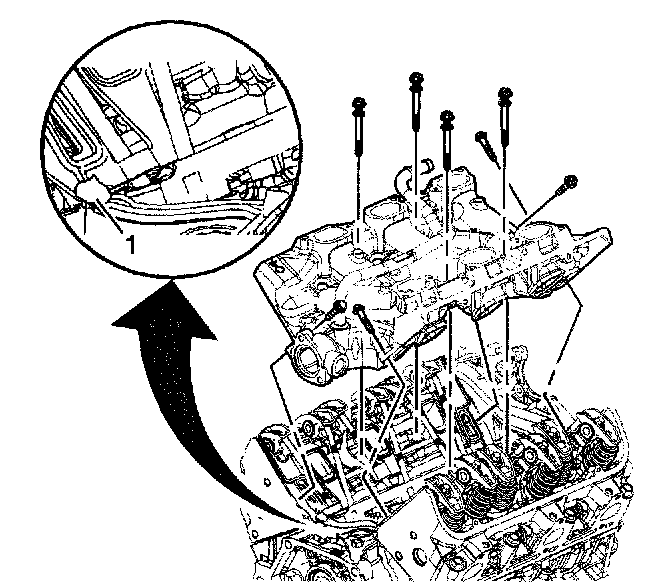 1