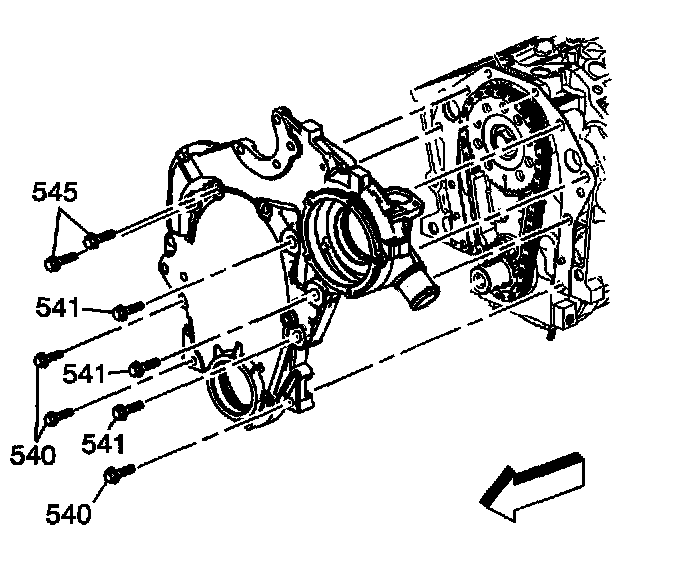 545

541

541

540

541

540