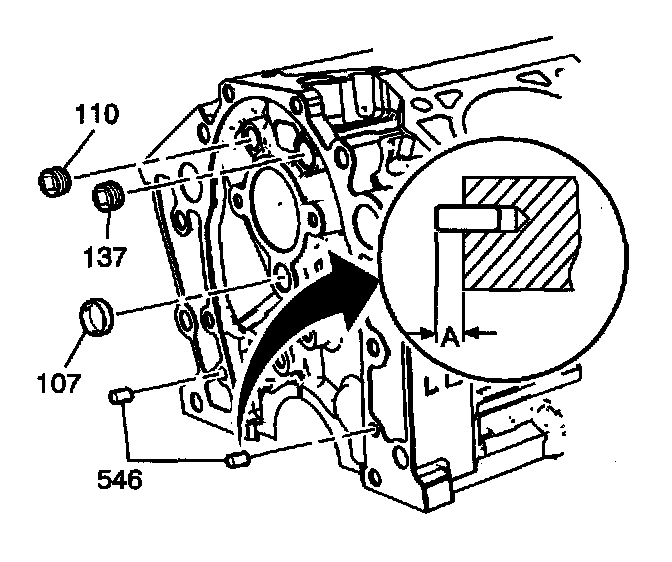 110
137
107
546
A