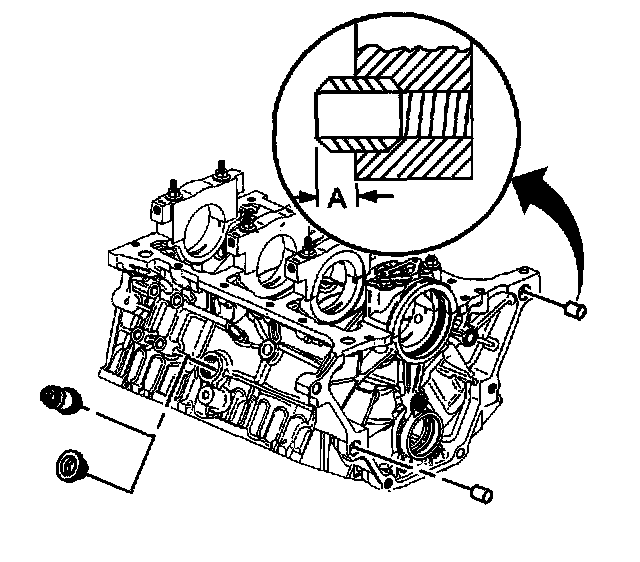 A