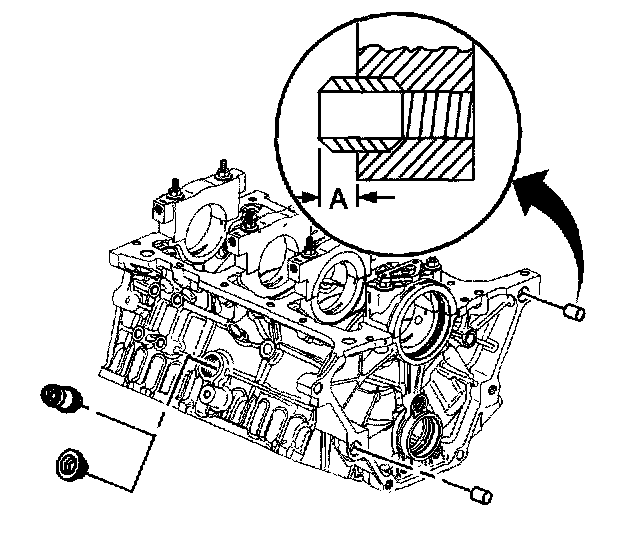 A