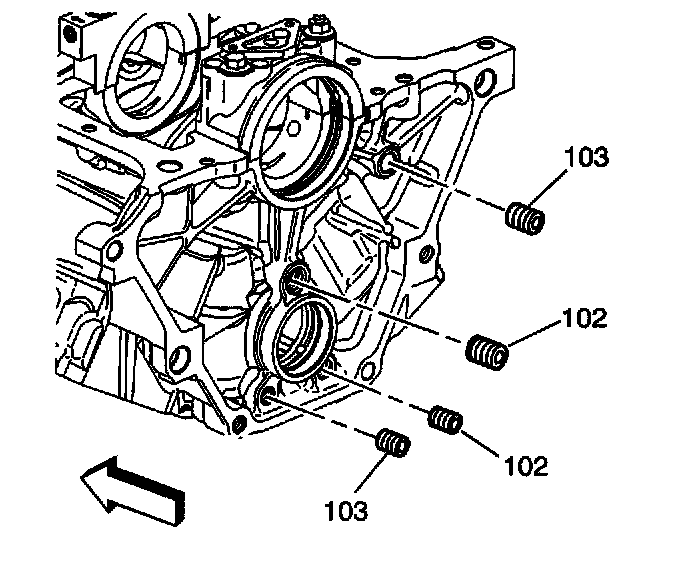 103
102
102
103