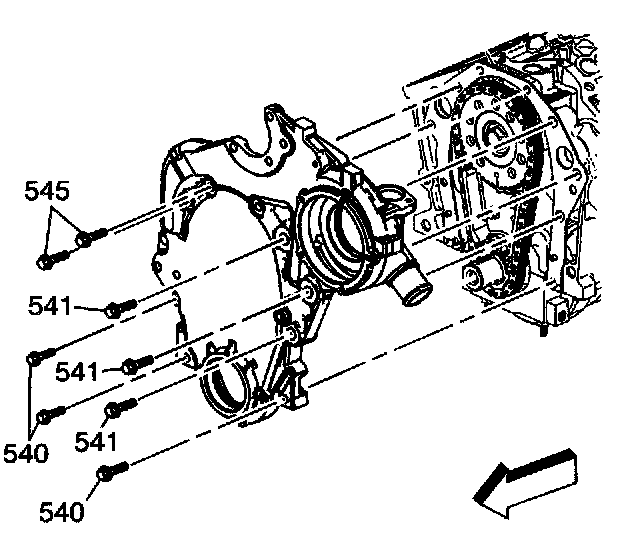 545

541

541

540

541

540