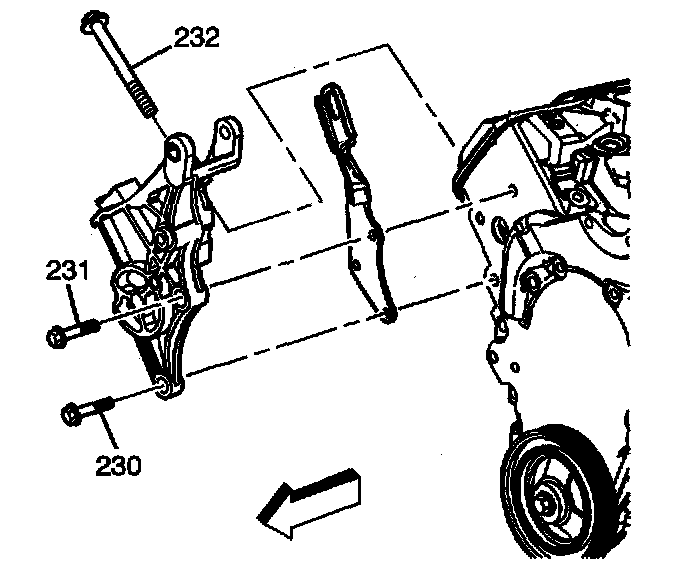 232

231

230