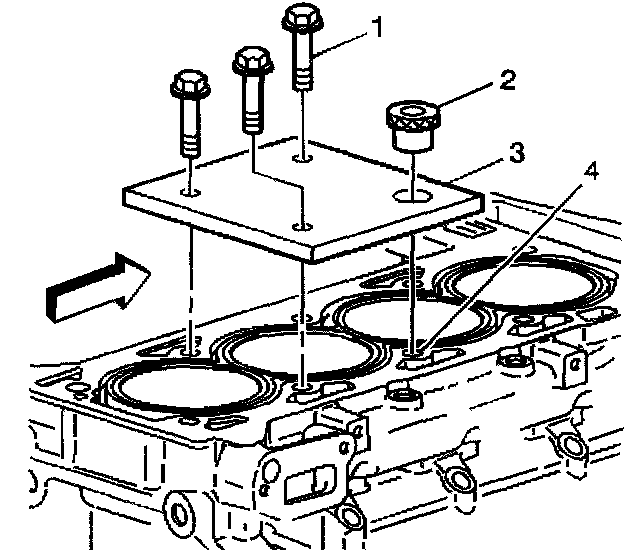 1
2
3
4