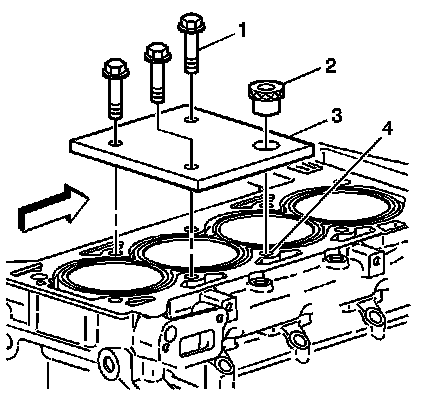 1
2
3
4