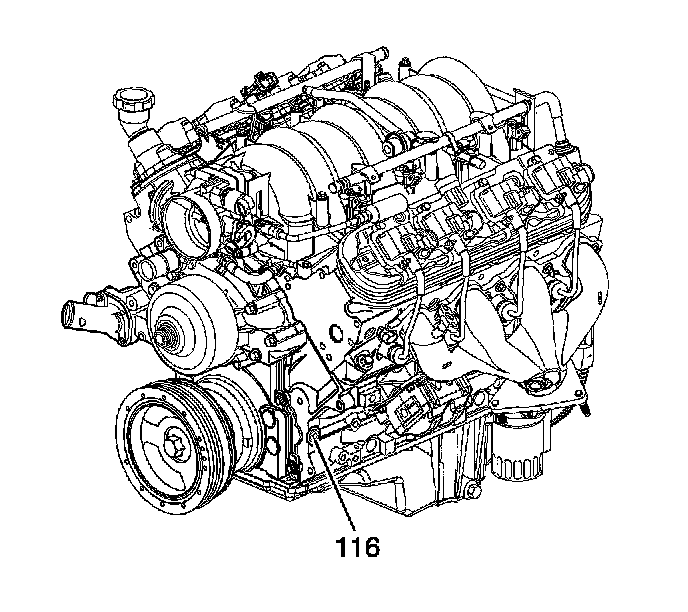 116