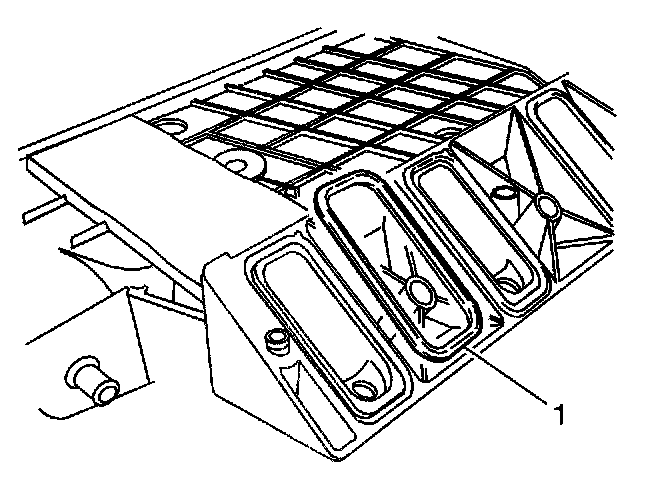 1