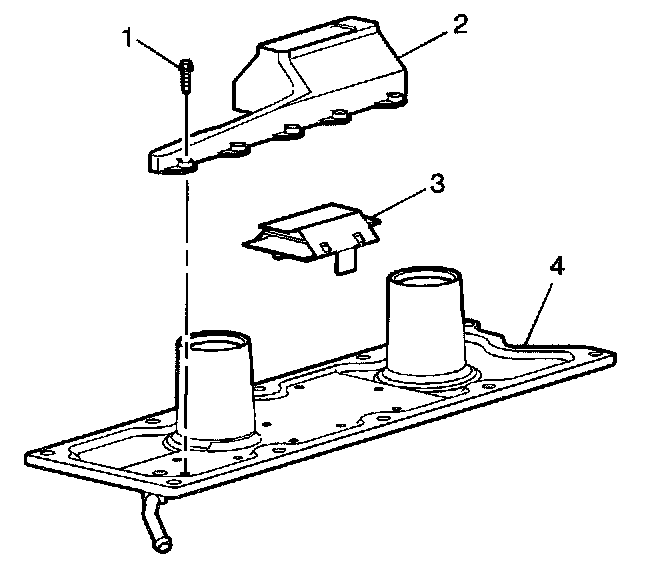 1
2
3
4