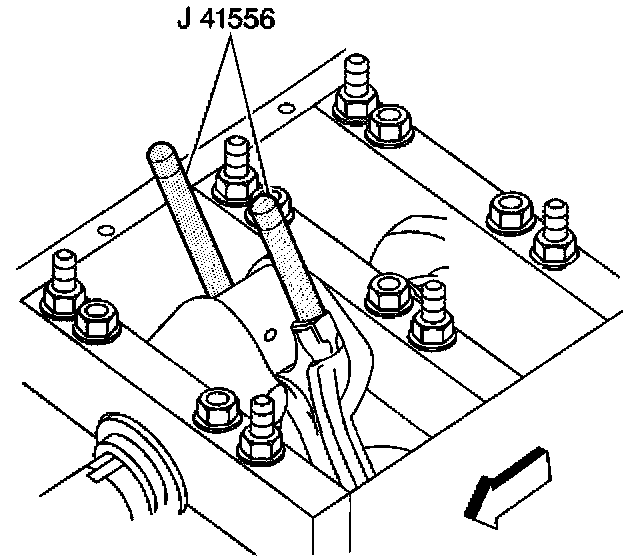 J 41556