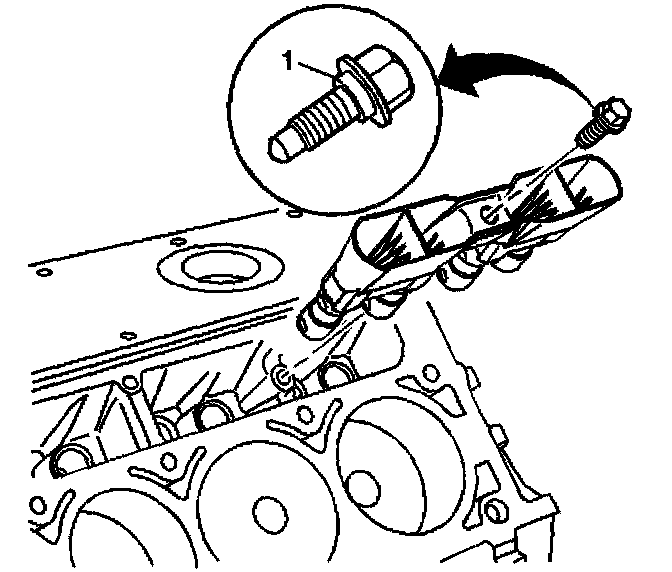 1