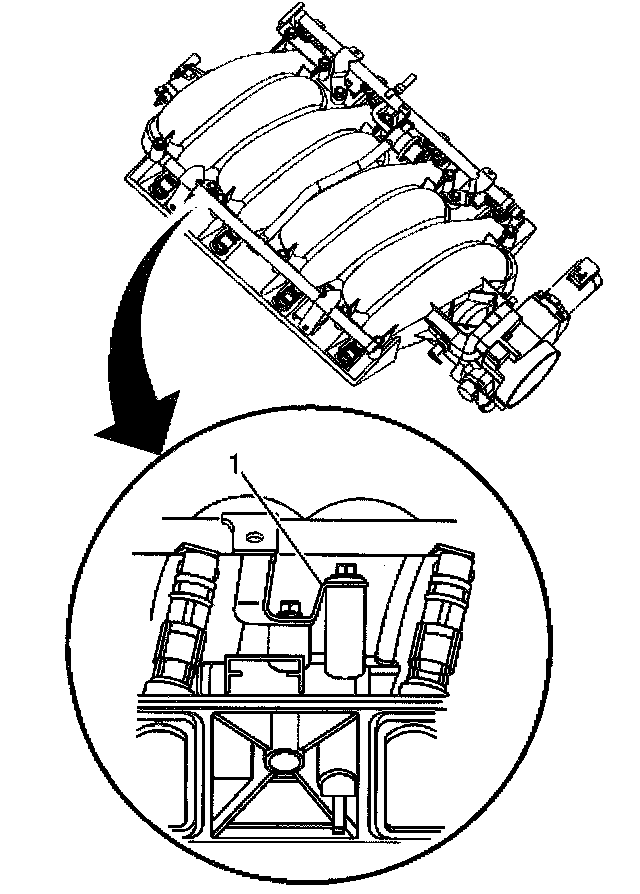 1