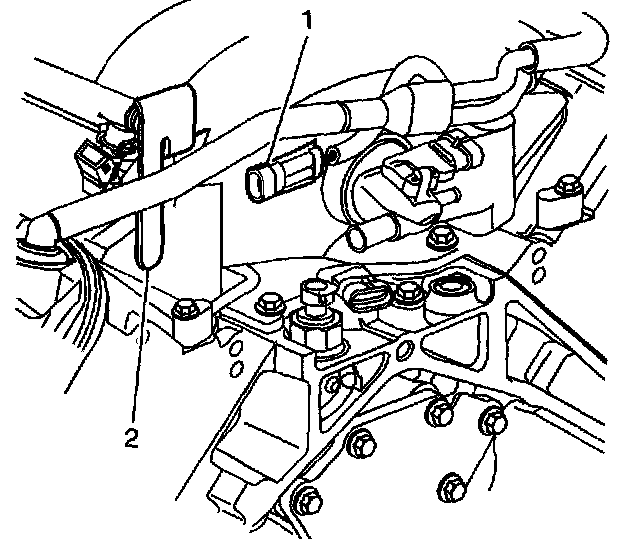 1

2