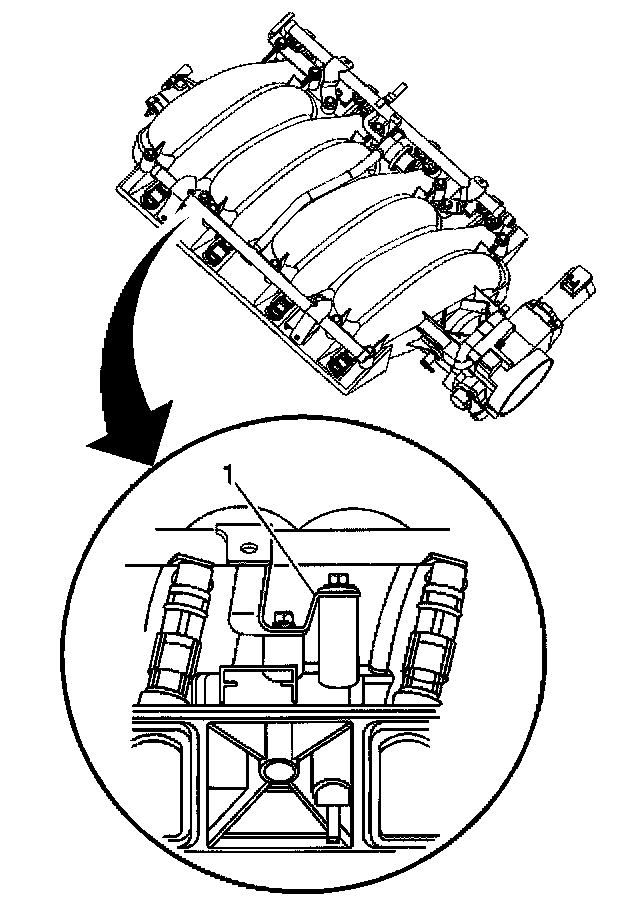 1