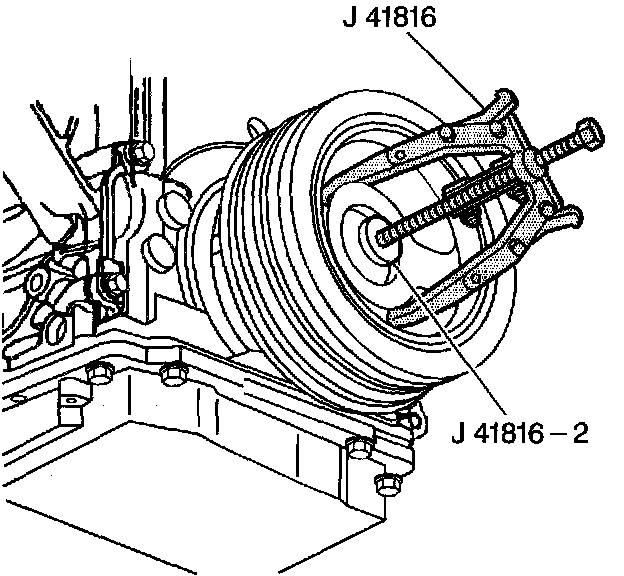 J 41816

J 41816 – 2