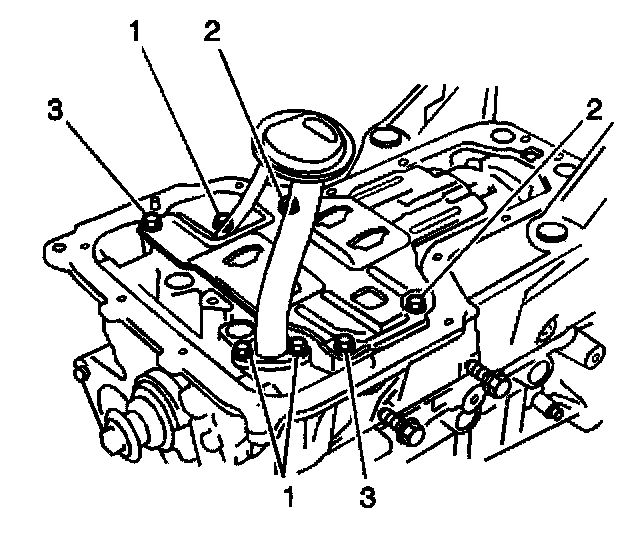 1
2
3
2
1
3