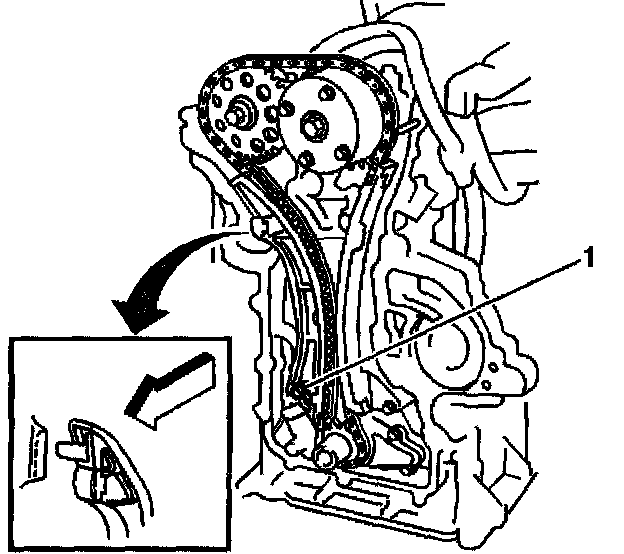 1