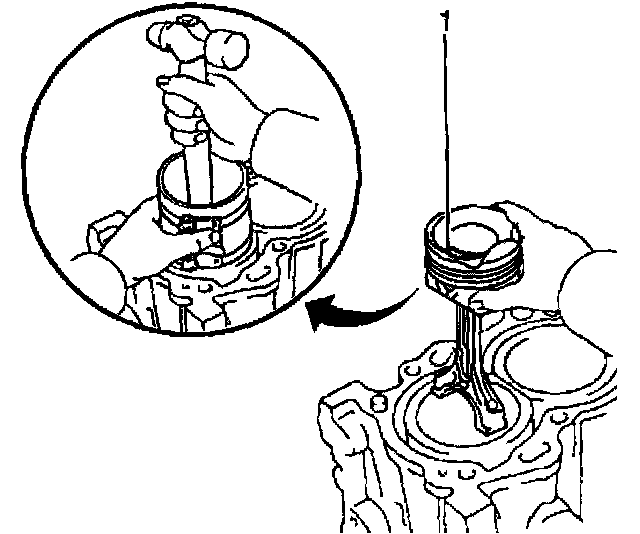 1