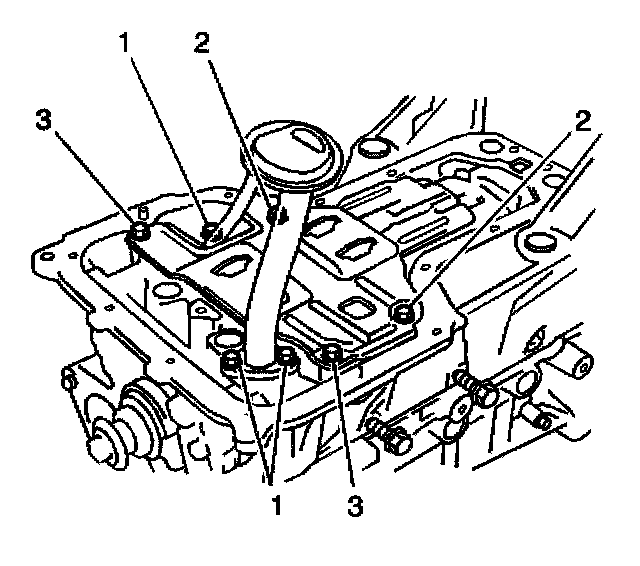 1
2
3
2
1
3