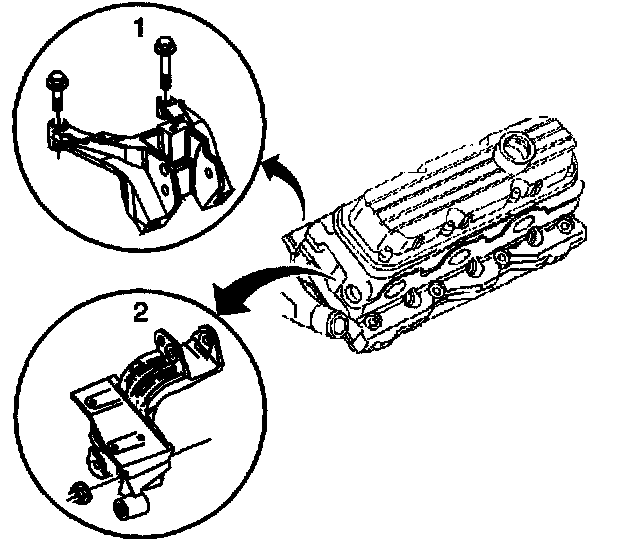 1

2