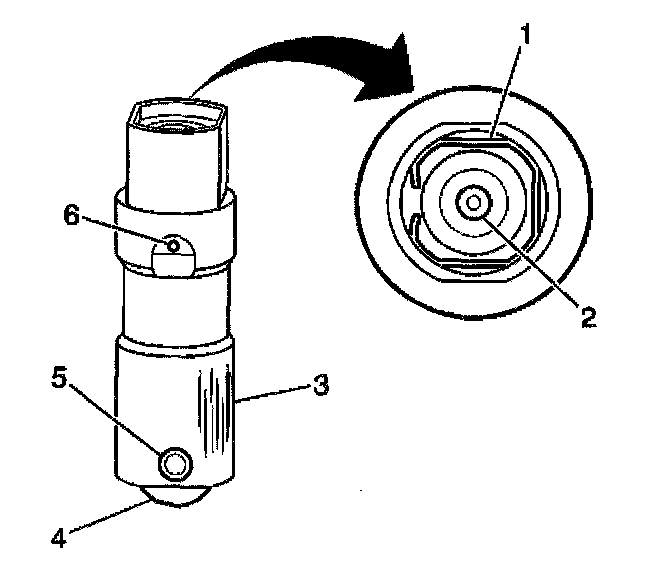 1
6
2
5
3
4