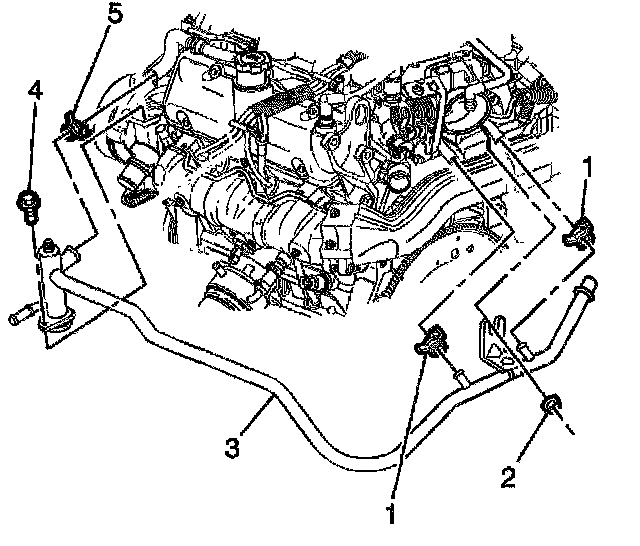 5
4
1
3
1
2