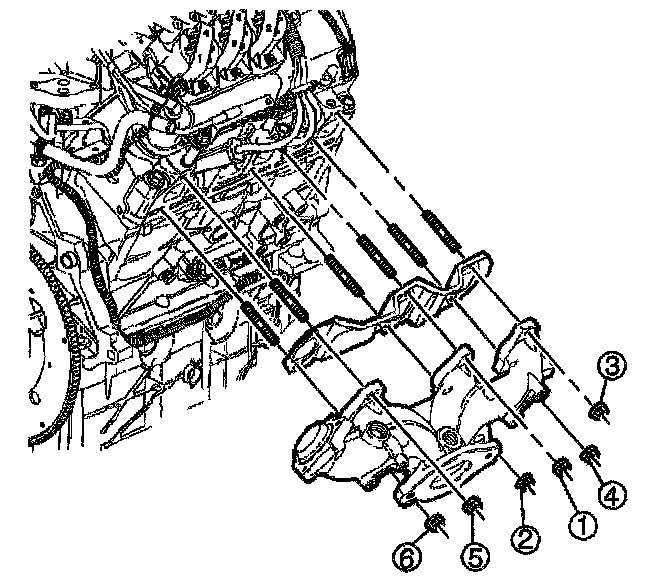 3
4
1
2
5
6