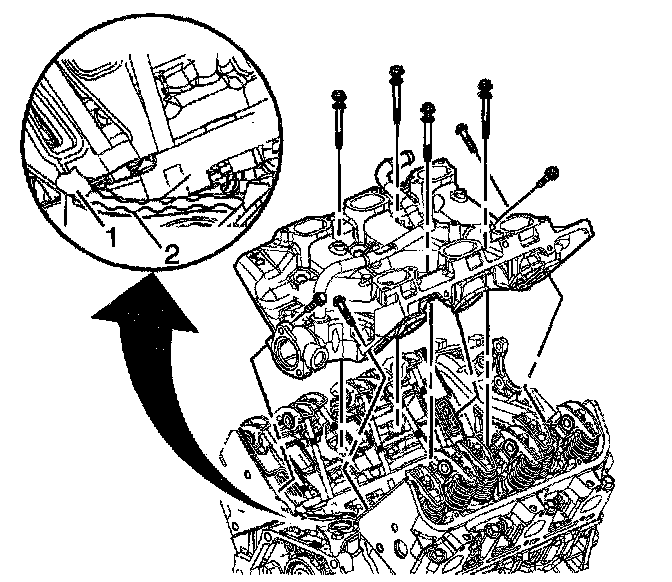 1
2