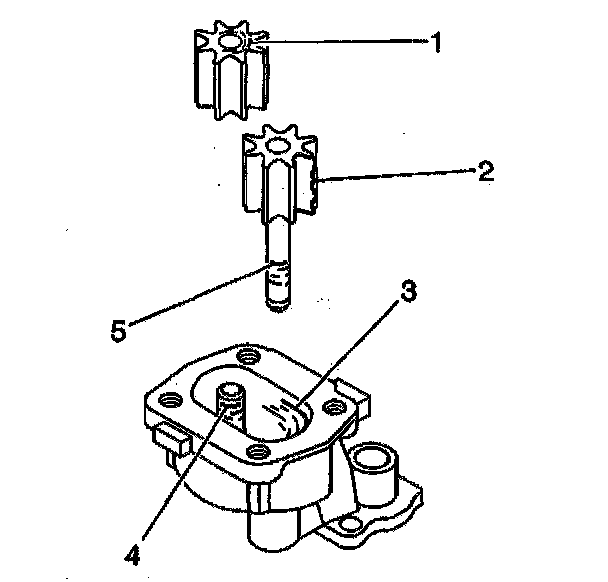 1
2
3
5
4