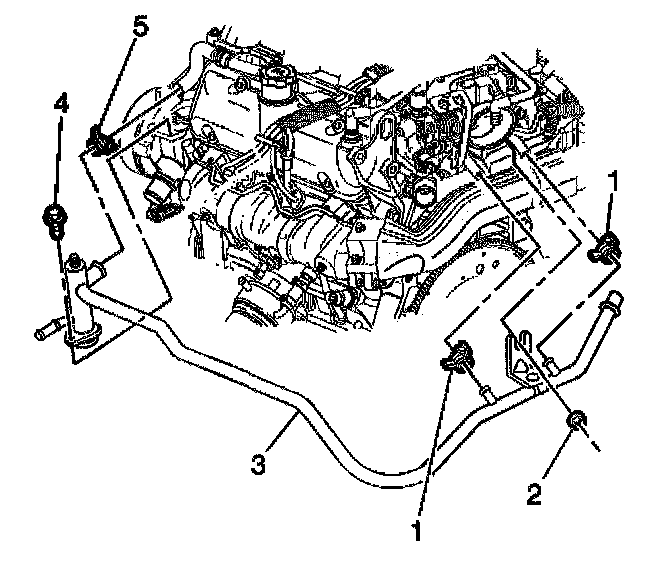 5
4
1
3
1
2