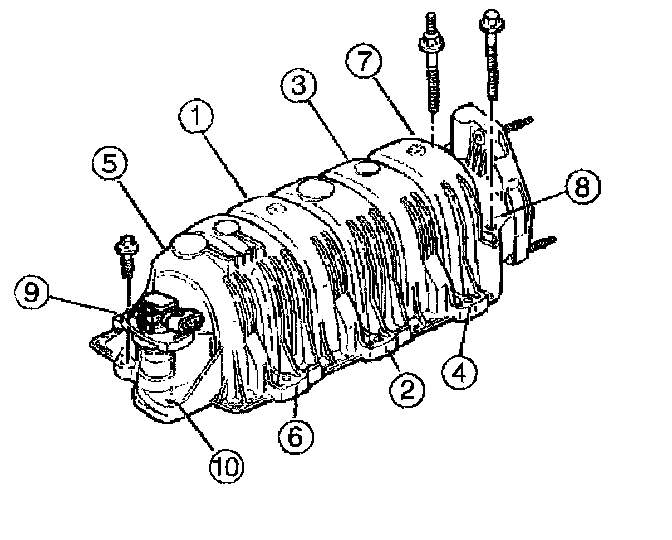 7
3
1
5
8
9
4
2
6
10