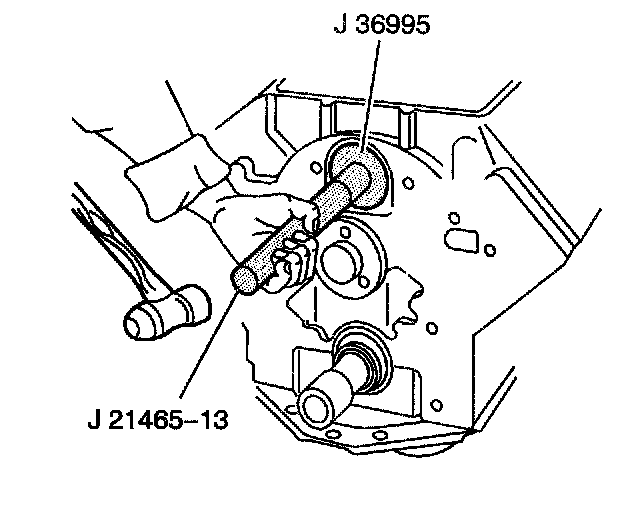 J 36995

J 21465–13