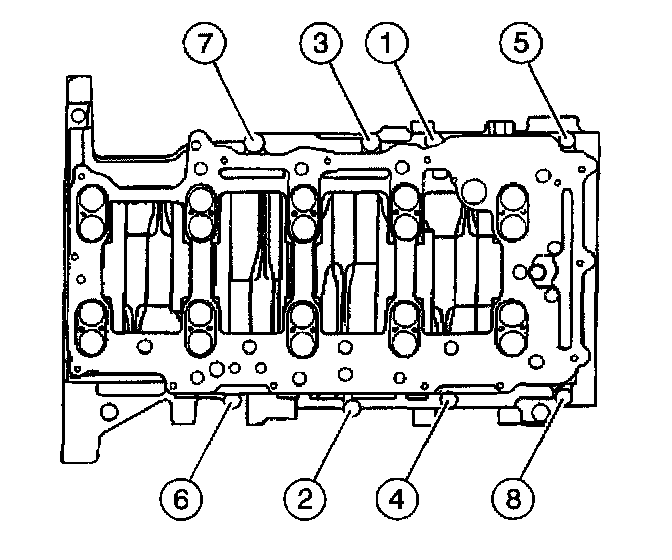 7
3
1
5
6
2
4
8