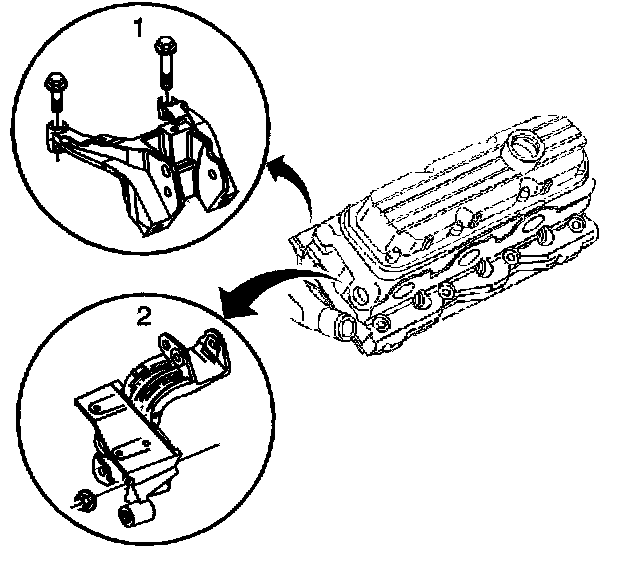 1

2