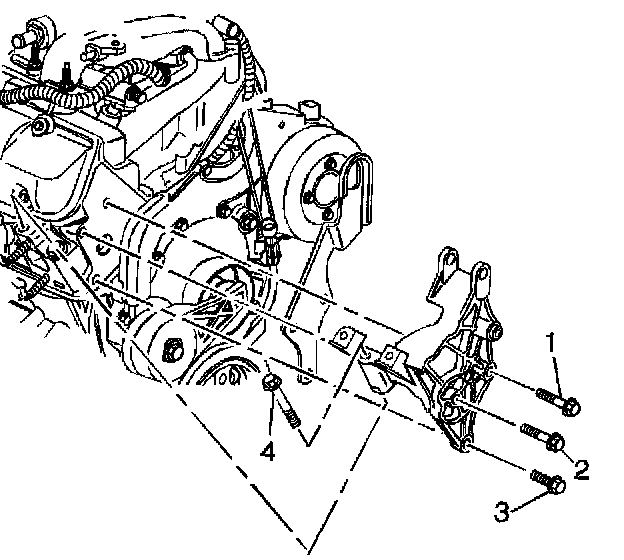 1
2
3
4