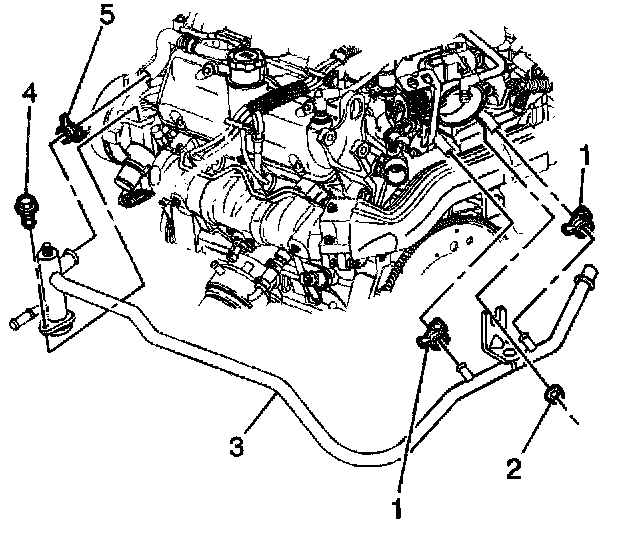 5
4
1
3
2
1