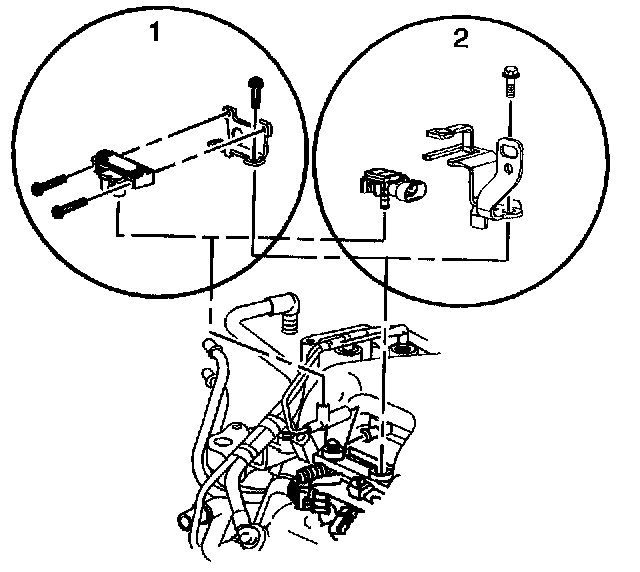 1

2