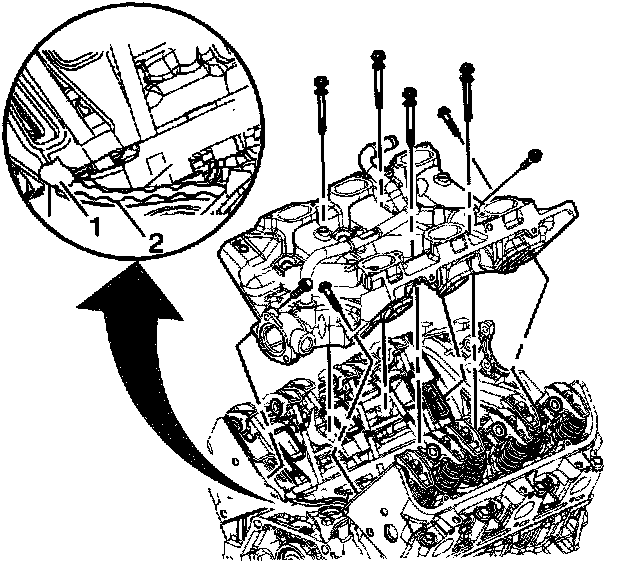 1
2