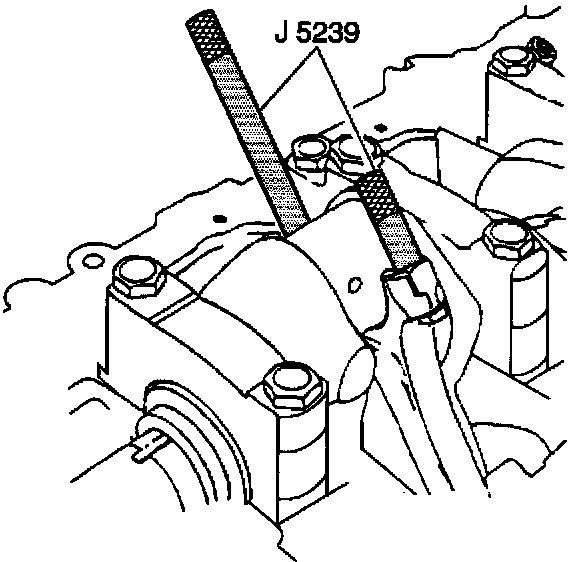 J 5239